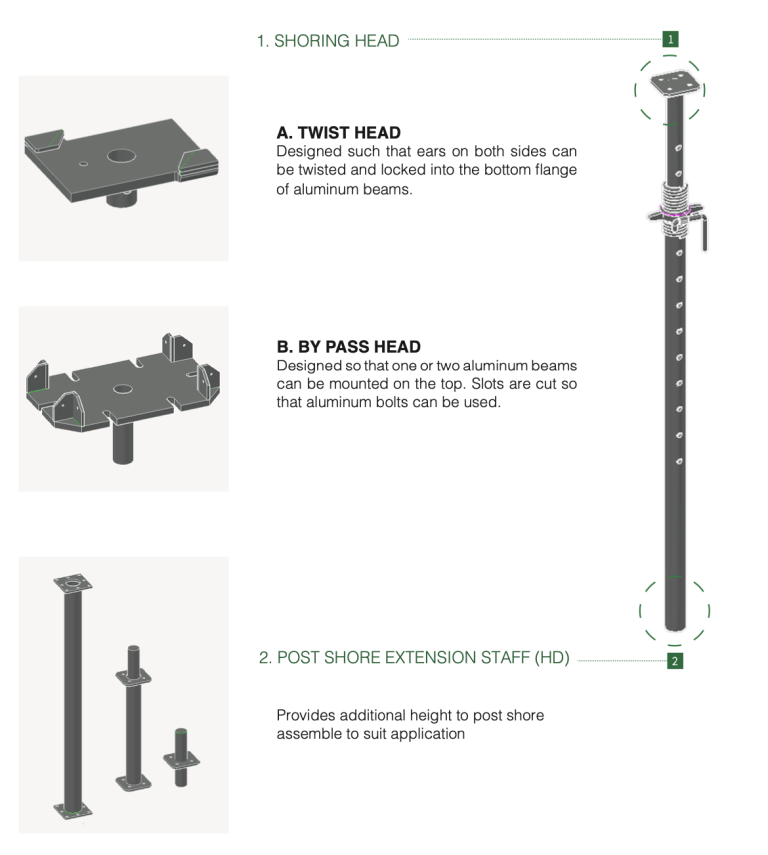 1. SHORING HEAD

1

A. TWIST HEAD
Designed such that ears on both sides can be twisted and locked into the bottom flange of aluminum beams.

B. BY PASS HEAD
Designed so that one or two aluminum beams can be mounted on the top. Slots are cut so that aluminum bolts can be used.

2. POST SHORE EXTENSION STAFF (HD)

2

Provides additional height to post shore assemble to suit application